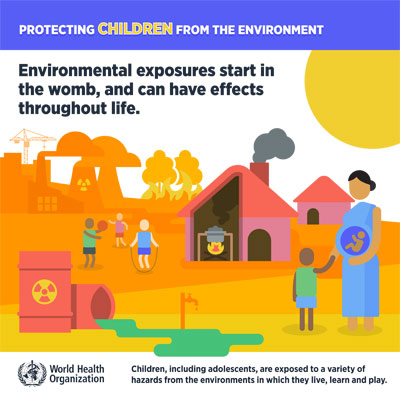 PROTECTING CHILDREN FROM THE ENVIRONMENT

Environmental exposures start in the womb, and can have effects throughout life.

World Health Organization

Children, including adolescents, are exposed to a variety of hazards from the environments in which they live, learn and play.