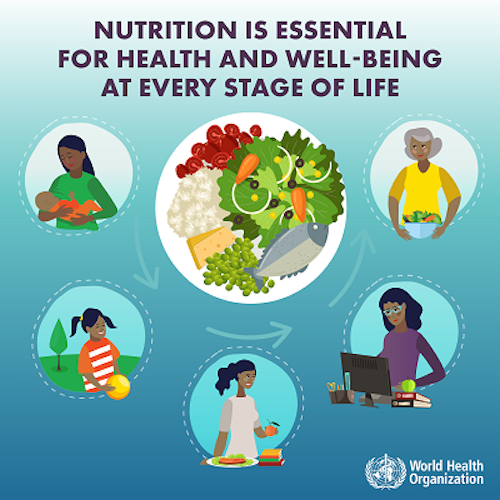 NUTRITION IS ESSENTIAL FOR HEALTH AND WELL-BEING AT EVERY STAGE OF LIFE

World Health Organization